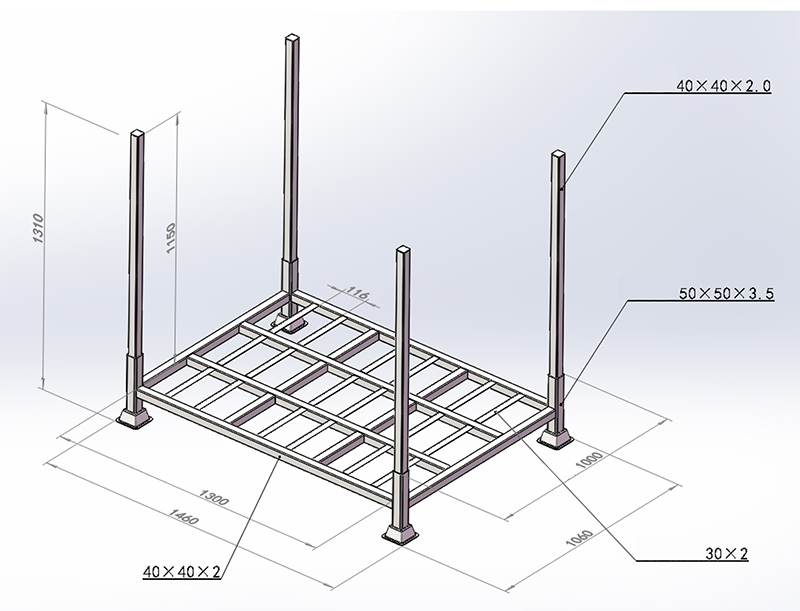 40×40×2.0

1310

1150

116

50×50×3.5

1000

1300

1460

1060

30×2

40×40×2