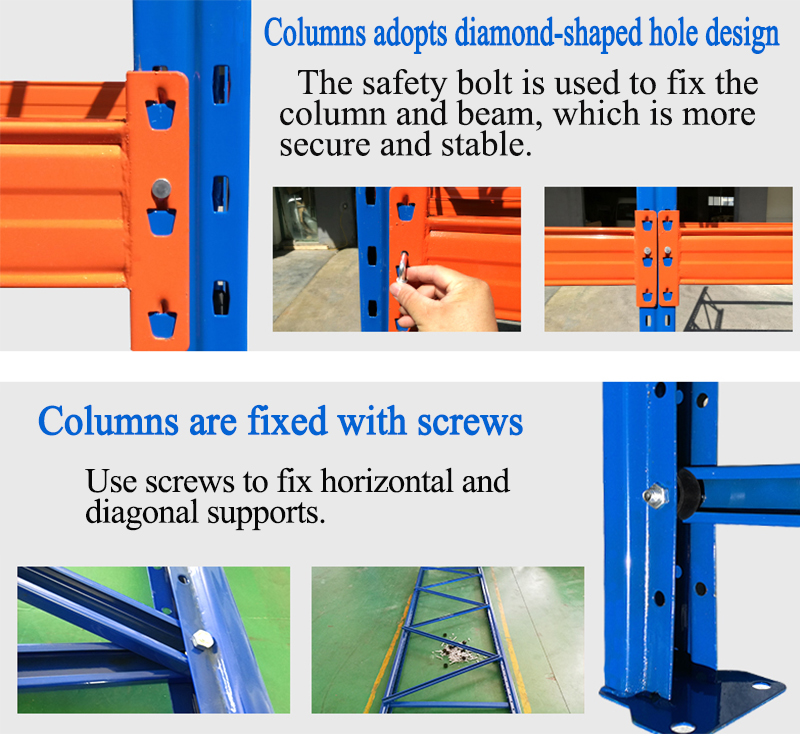 Columns adopts diamond-shaped hole design

The safety bolt is used to fix the column and beam, which is more secure and stable.

Columns are fixed with screws

Use screws to fix horizontal and diagonal supports.