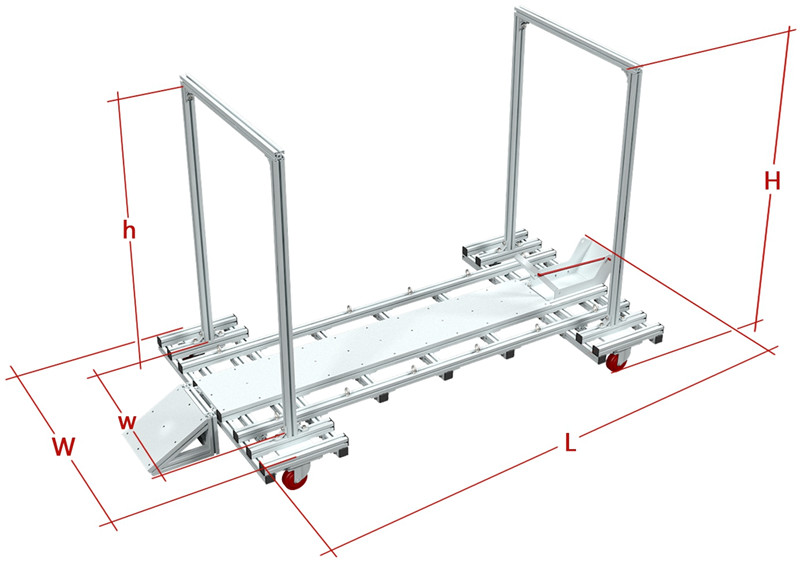 h

H

w

W

L