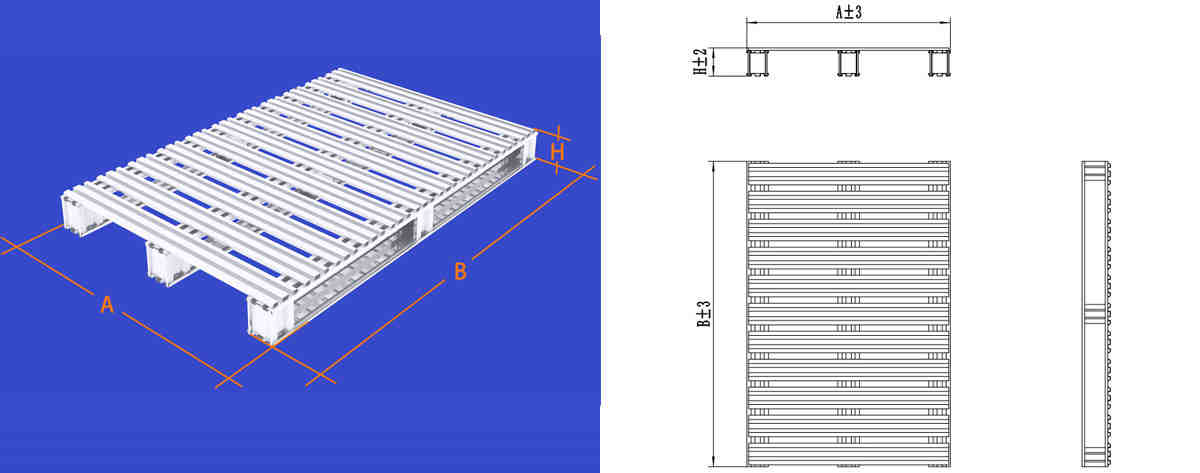 H

B

A

A±3

H±2

B±3